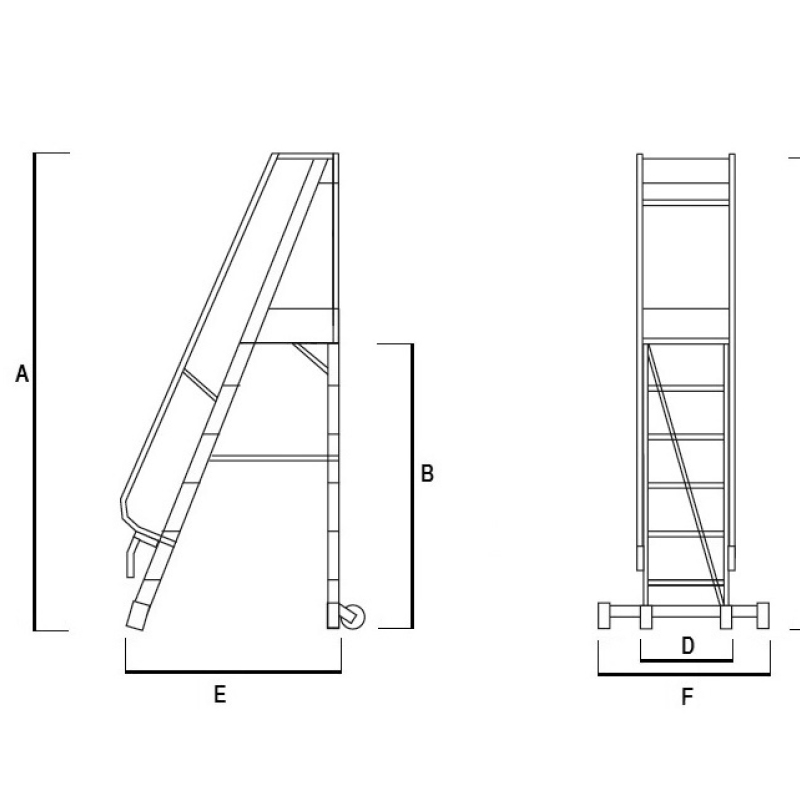 A
B
E
D
F